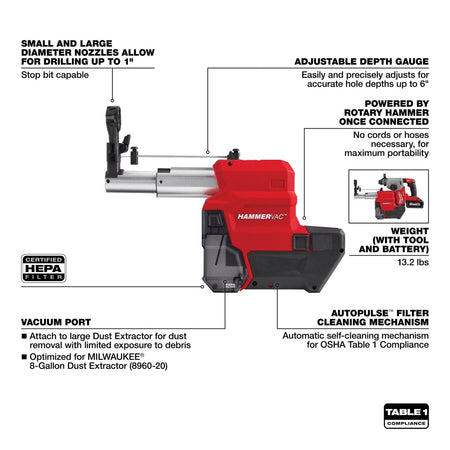 SMALL AND LARGE DIAMETER NOZZLES ALLOW FOR DRILLING UP TO 1"

Stop bit capable

ADJUSTABLE DEPTH GAUGE

Easily and precisely adjusts for accurate hole depths up to 6"

POWERED BY ROTARY HAMMER ONCE CONNECTED

No cords or hoses necessary, for maximum portability

HAMMERVAC™

WEIGHT (WITH TOOL AND BATTERY)

13.2 lbs

CERTIFIED HEPA FILTER

VACUUM PORT

■ Attach to large Dust Extractor for dust removal with limited exposure to debris

■ Optimized for MILWAUKEE® 8-Gallon Dust Extractor (8960-20)

AUTOPULSE™ FILTER CLEANING MECHANISM

Automatic self-cleaning mechanism for OSHA Table 1 Compliance

TABLE 1 COMPLIANCE